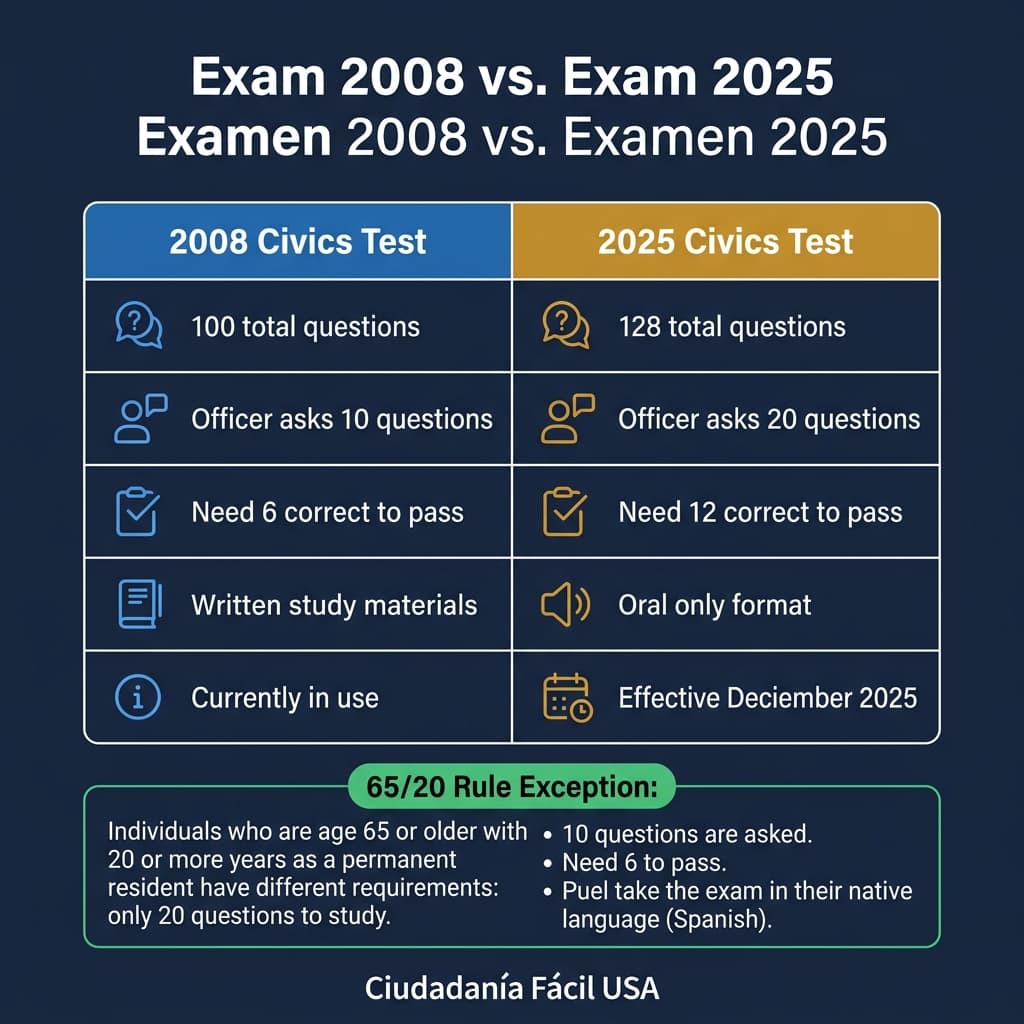 Exam 2008 vs. Exam 2025
Examen 2008 vs. Examen 2025

| 2008 Civics Test | 2025 Civics Test |
|---|---|
| 100 total questions | 128 total questions |
| Officer asks 10 questions | Officer asks 20 questions |
| Need 6 correct to pass | Need 12 correct to pass |
| Written study materials | Oral only format |
| Currently in use | Effective Deciember 2025 |

65/20 Rule Exception:

Individuals who are age 65 or older with 20 or more years as a permanent resident have different requirements: only 20 questions to study.

• 10 questions are asked.
• Need 6 to pass.
• Puel take the exam in their native language (Spanish).

Ciudadanía Fácil USA