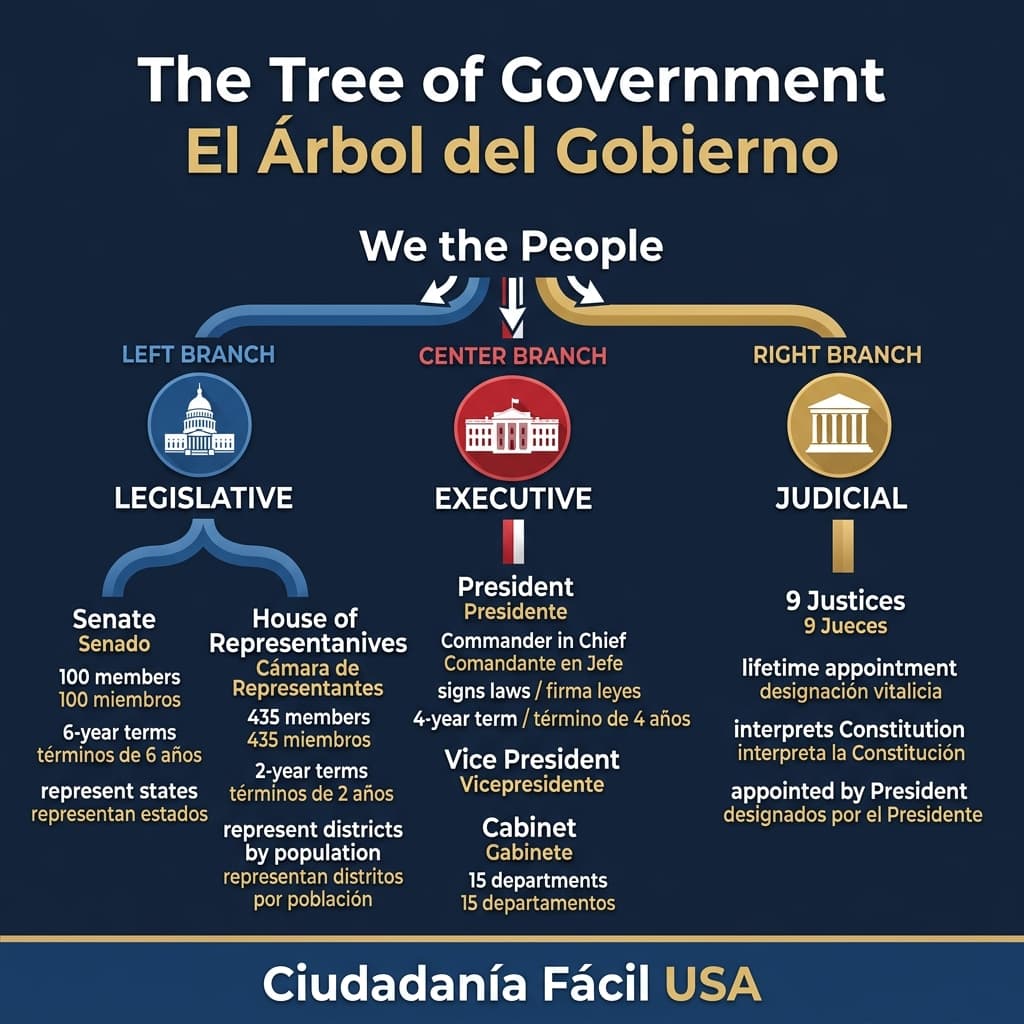 The Tree of Government
El Árbol del Gobierno

We the People

LEFT BRANCH
LEGISLATIVE

Senate
Senado
100 members
100 miembros
6-year terms
términos de 6 años
represent states
representan estados

House of Representanives
Cámara de Representantes
435 members
435 miembros
2-year terms
términos de 2 años
represent districts by population
representan distritos por población

CENTER BRANCH
EXECUTIVE

President
Presidente
Commander in Chief
Comandante en Jefe
signs laws / firma leyes
4-year term / término de 4 años

Vice President
Vicepresidente

Cabinet
Gabinete
15 departments
15 departamentos

RIGHT BRANCH
JUDICIAL

9 Justices
9 Jueces
lifetime appointment
designación vitalicia
interprets Constitution
interpreta la Constitución
appointed by President
designados por el Presidente

Ciudadanía Fácil USA